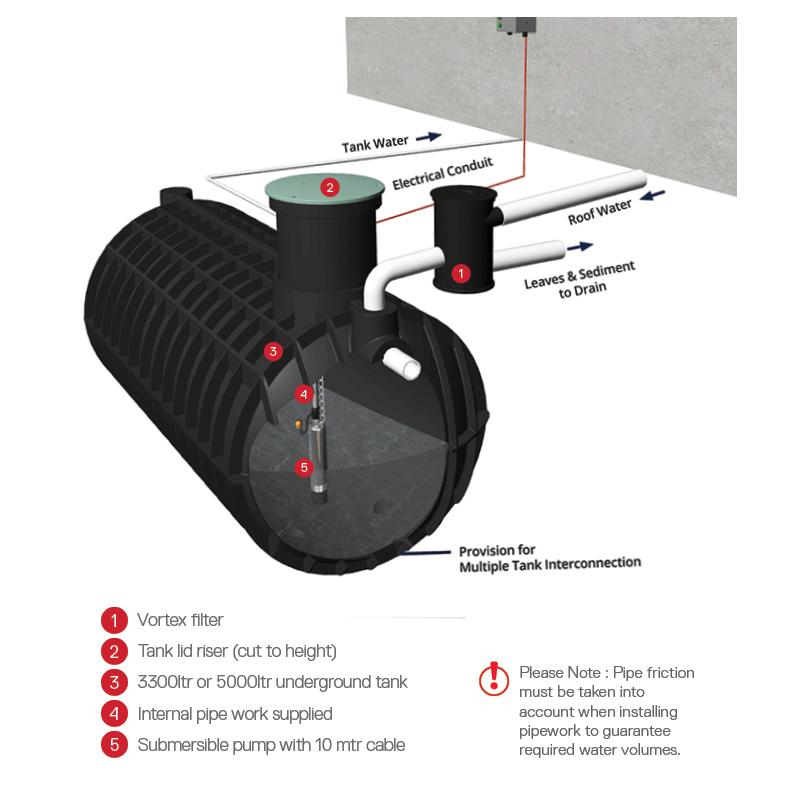 Tank Water

Electrical Conduit

2

Roof Water

1

Leaves & Sediment to Drain

3

4

5

Provision for Multiple Tank Interconnection

1 Vortex filter

2 Tank lid riser (cut to height)

3 3300ltr or 5000ltr underground tank

4 Internal pipe work supplied

5 Submersible pump with 10 mtr cable

Please Note : Pipe friction must be taken into account when installing pipework to guarantee required water volumes.